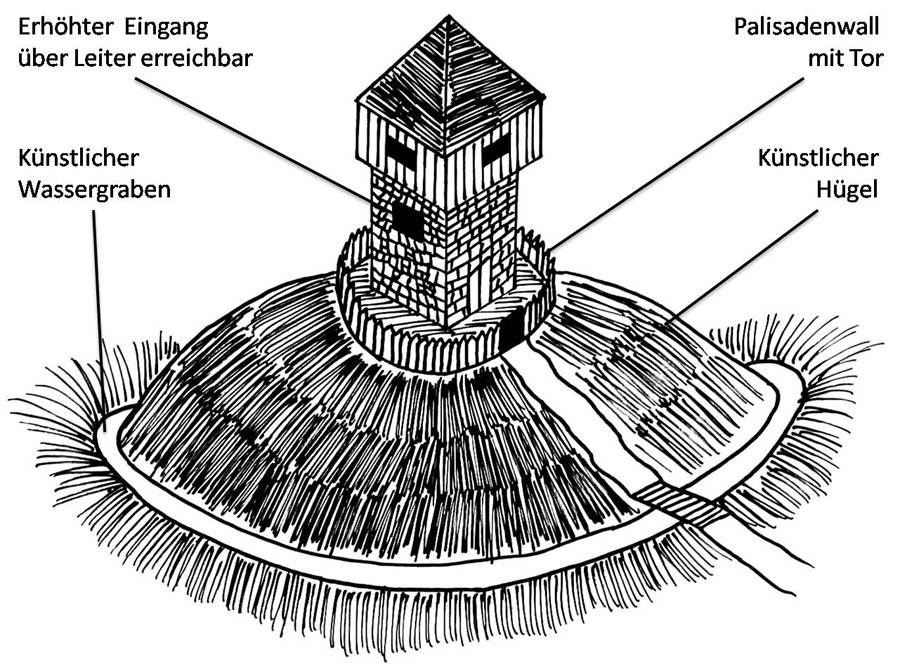 Erhöhter Eingang
über Leiter erreichbar

Palisadenwall
mit Tor

Künstlicher
Wassergraben

Künstlicher
Hügel